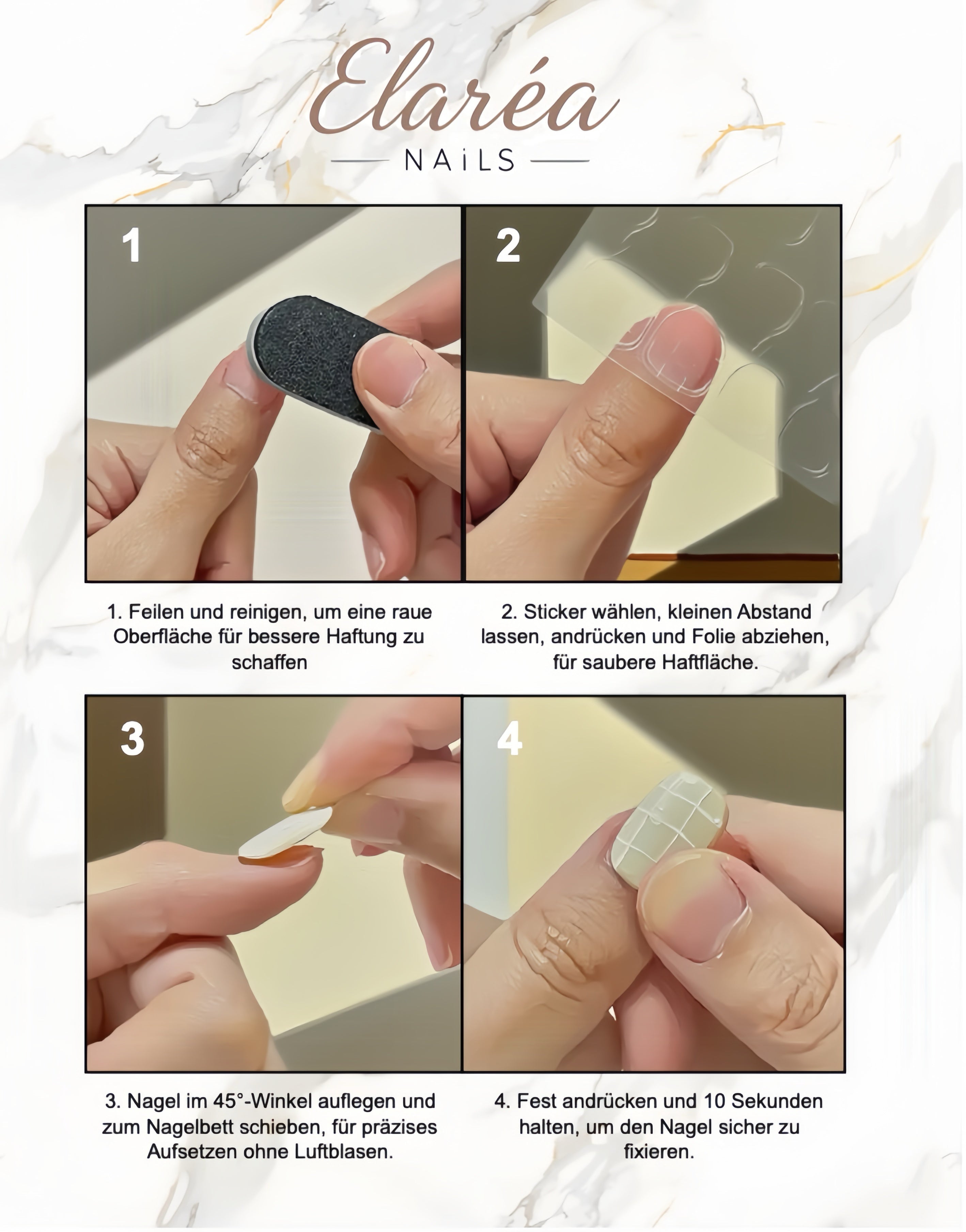 Elaréa
NAiLS

1

2

1. Feilen und reinigen, um eine raue Oberfläche für bessere Haftung zu schaffen

2. Sticker wählen, kleinen Abstand lassen, andrücken und Folie abziehen, für saubere Haftfläche.

3

4

3. Nagel im 45°-Winkel auflegen und zum Nagelbett schieben, für präzises Aufsetzen ohne Luftblasen.

4. Fest andrücken und 10 Sekunden halten, um den Nagel sicher zu fixieren.